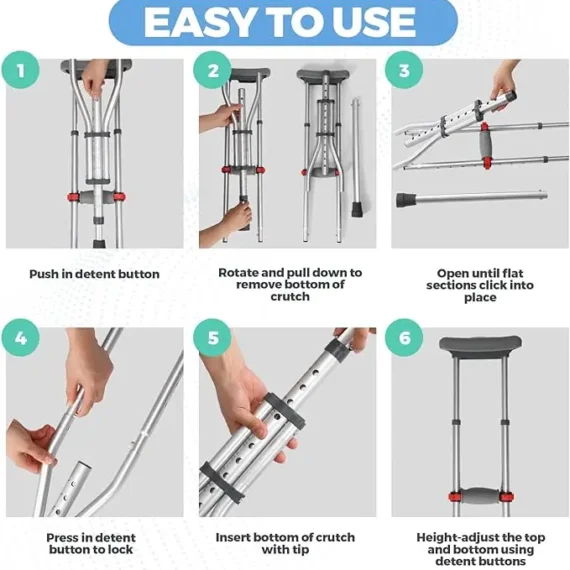 EASY TO USE

1

Push in detent button

2

Rotate and pull down to remove bottom of crutch

3

Open until flat sections click into place

4

Press in detent button to lock

5

Insert bottom of crutch with tip

6

Height-adjust the top and bottom using detent buttons