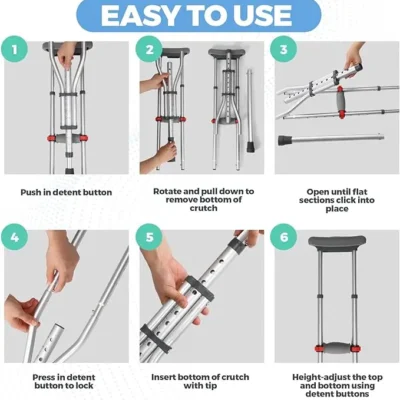 EASY TO USE

1

Push in detent button

2

Rotate and pull down to remove bottom of crutch

3

Open until flat sections click into place

4

Press in detent button to lock

5

Insert bottom of crutch with tip

6

Height-adjust the top and bottom using detent buttons